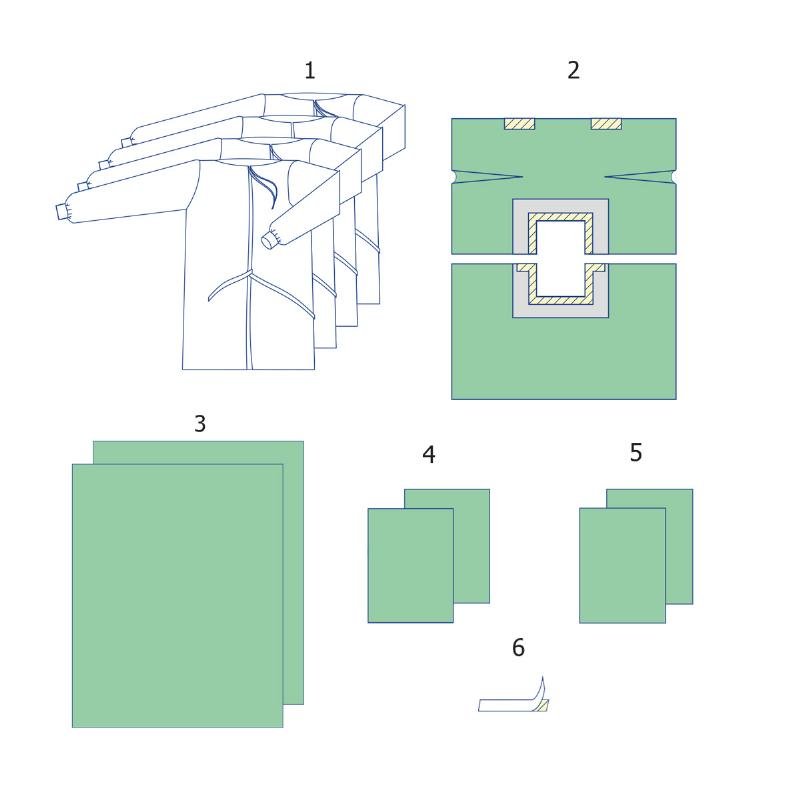 1

2

3

4

5

6